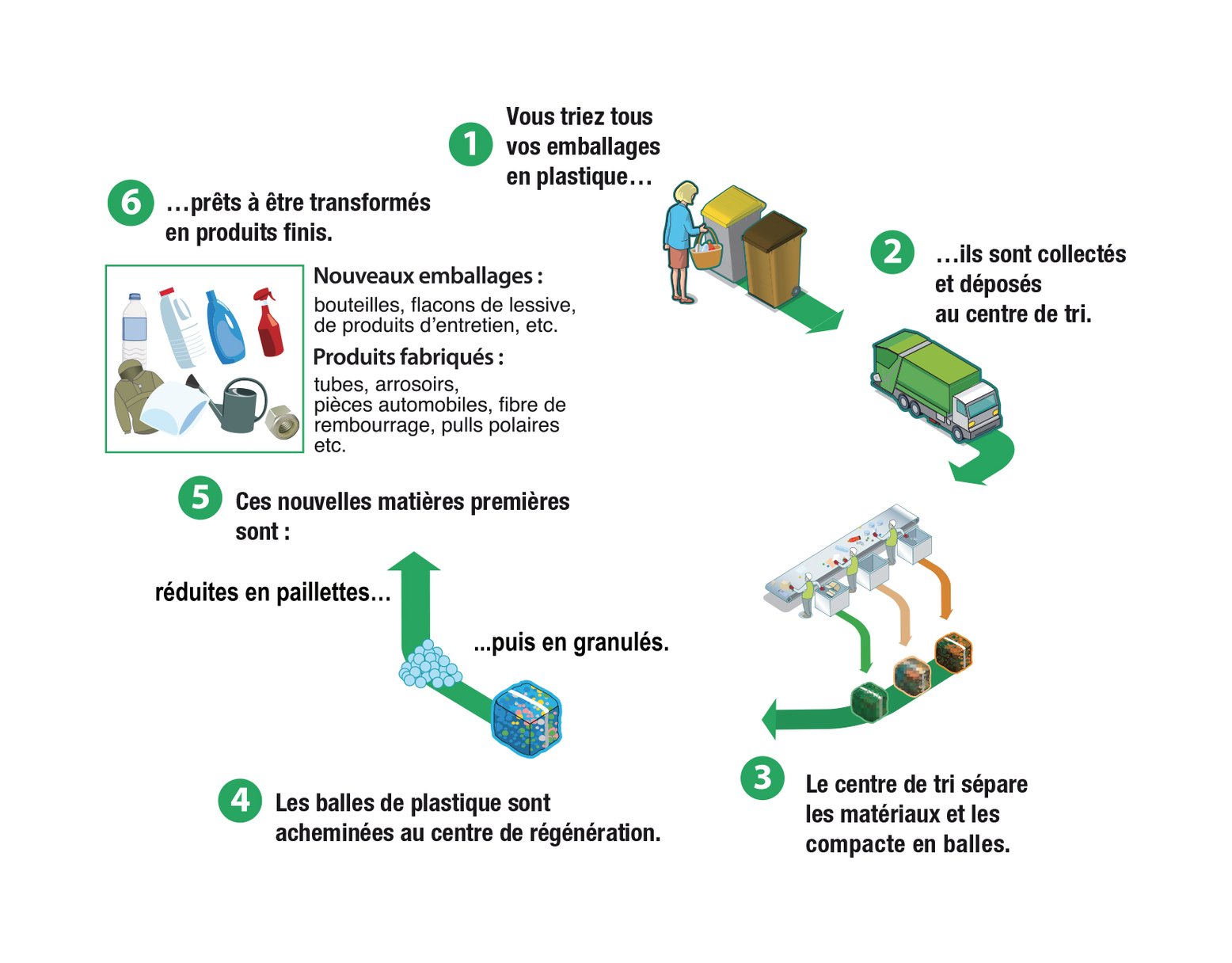 1 Vous triez tous vos emballages en plastique…

2 …ils sont collectés et déposés au centre de tri.

3 Le centre de tri sépare les matériaux et les compacte en balles.

4 Les balles de plastique sont acheminées au centre de régénération.

5 Ces nouvelles matières premières sont :

réduites en paillettes…

...puis en granulés.

6 …prêts à être transformés en produits finis.

Nouveaux emballages : bouteilles, flacons de lessive, de produits d'entretien, etc.

Produits fabriqués : tubes, arrosoirs, pièces automobiles, fibre de rembourrage, pulls polaires etc.